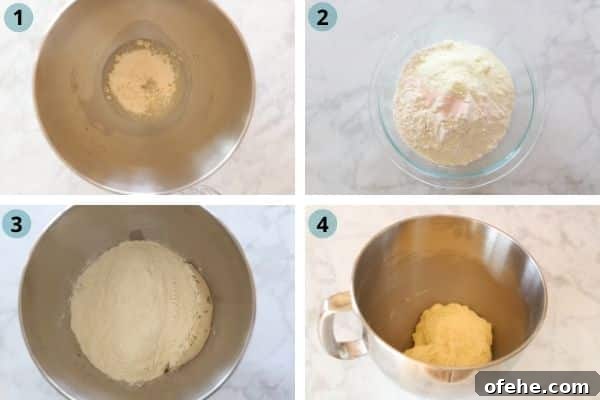 1

2

3

4

ofehe.com