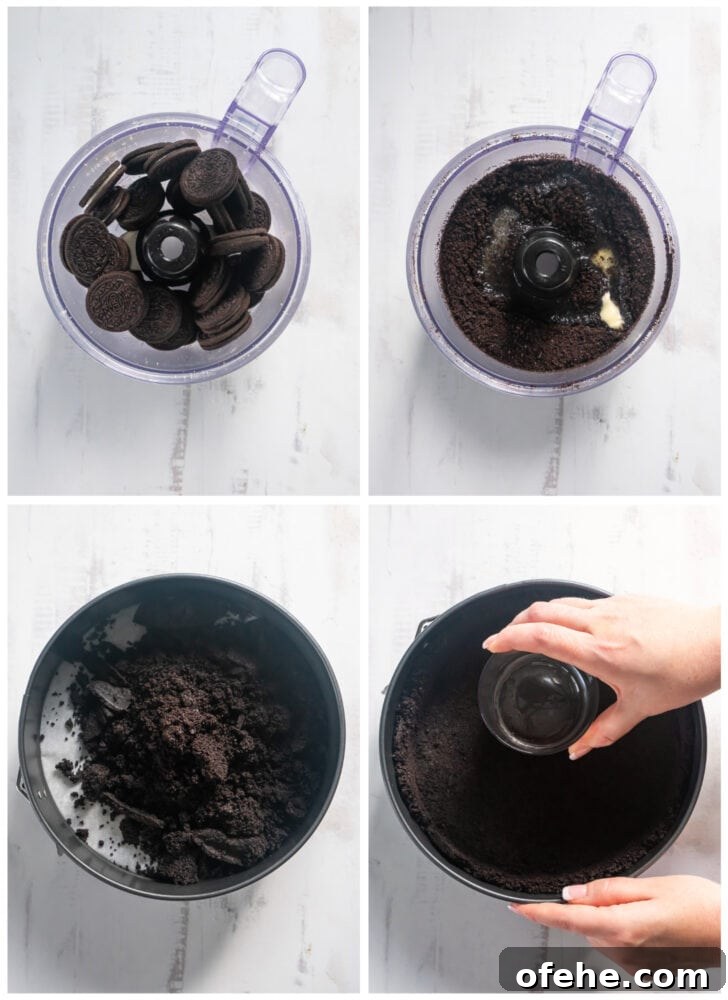 ofehe.com