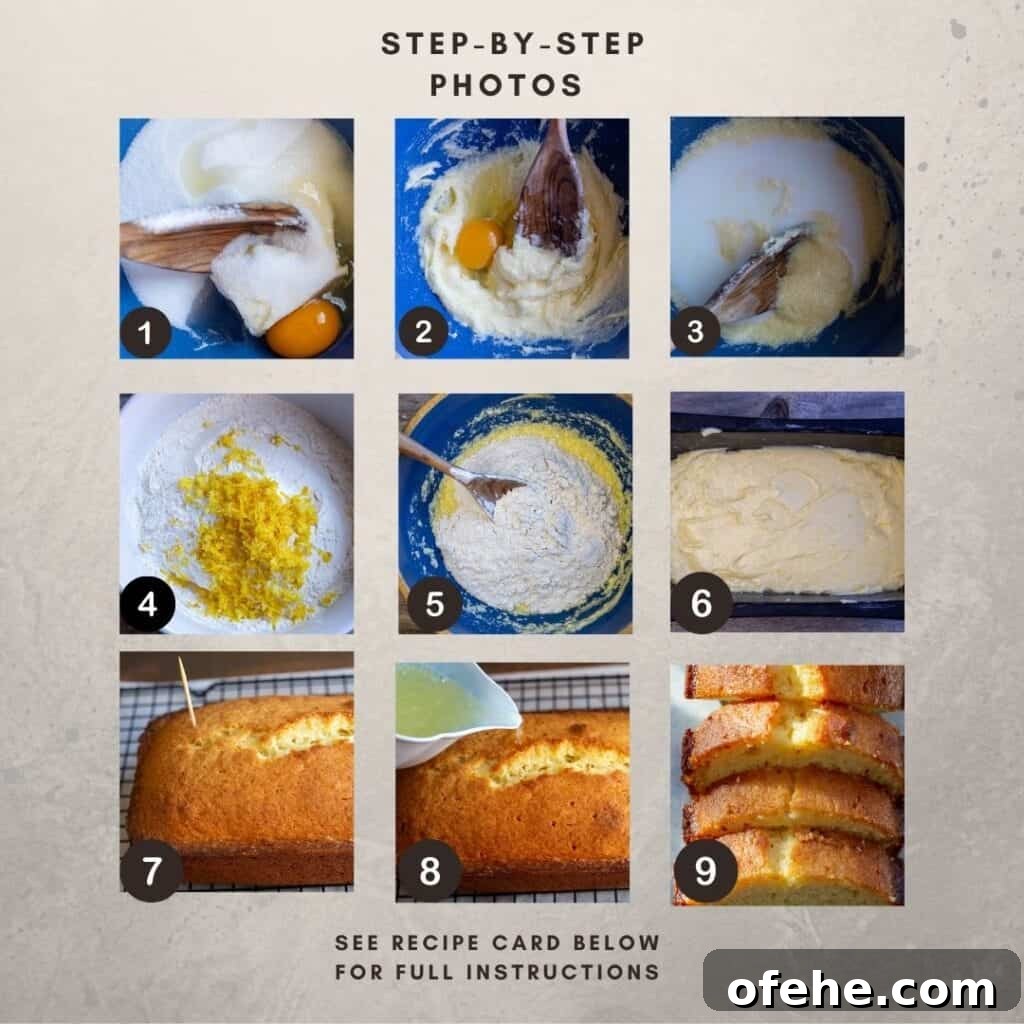 STEP-BY-STEP PHOTOS

1

2

3

4

5

6

7

8

9

SEE RECIPE CARD BELOW FOR FULL INSTRUCTIONS

ofehe.com