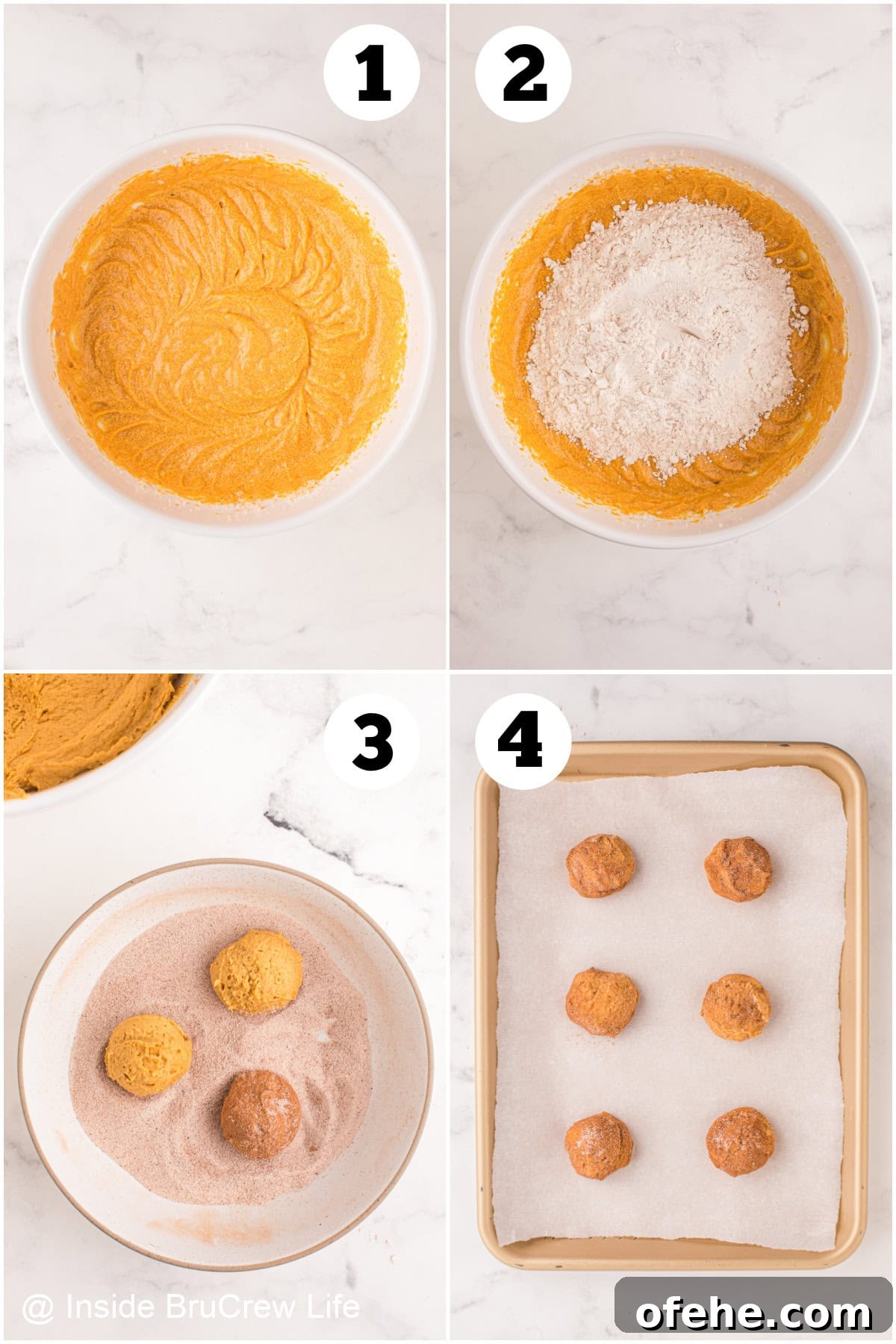 1

2

3

4

@ Inside BruCrew Life

ofehe.com