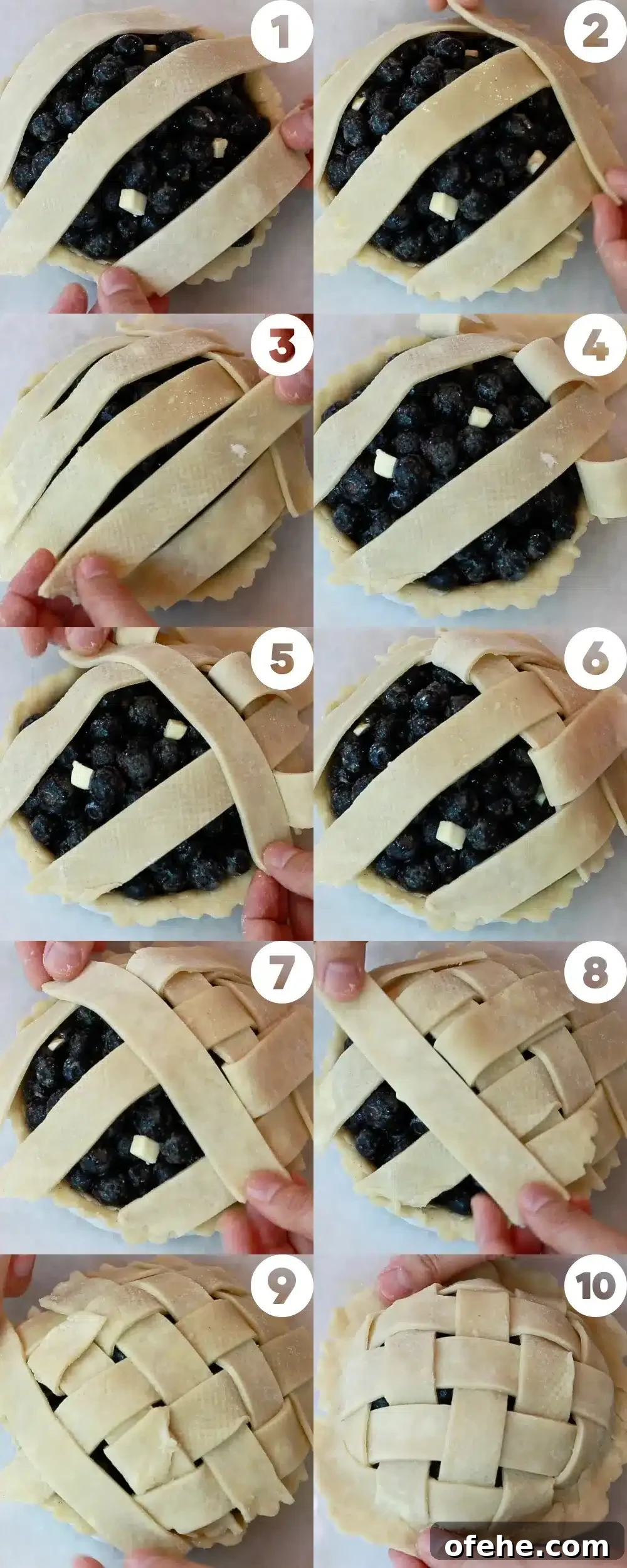 1
2
3
4
5
6
7
8
9
10
ofehe.com